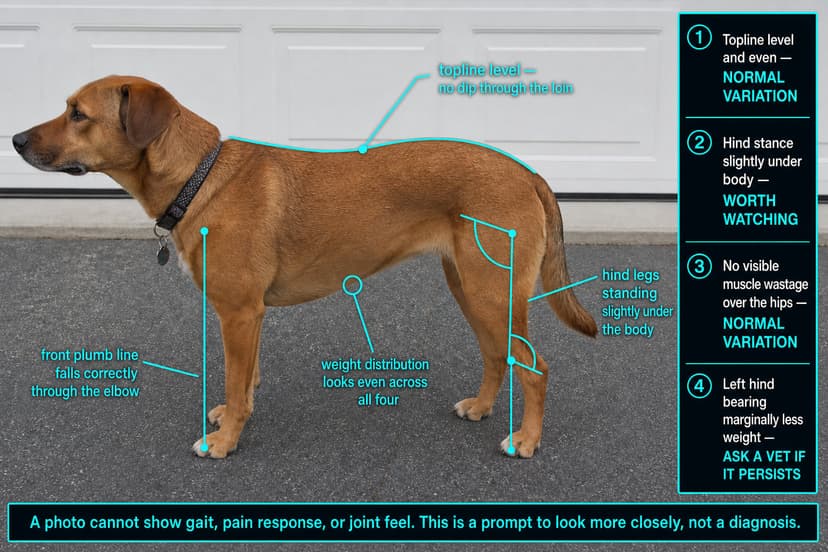 topline level — no dip through the loin

front plumb line falls correctly through the elbow

weight distribution looks even across all four

hind legs standing slightly under the body

1 Topline level and even — NORMAL VARIATION

2 Hind stance slightly under body — WORTH WATCHING

3 No visible muscle wastage over the hips — NORMAL VARIATION

4 Left hind bearing marginally less weight — ASK A VET IF IT PERSISTS

A photo cannot show gait, pain response, or joint feel. This is a prompt to look more closely, not a diagnosis.