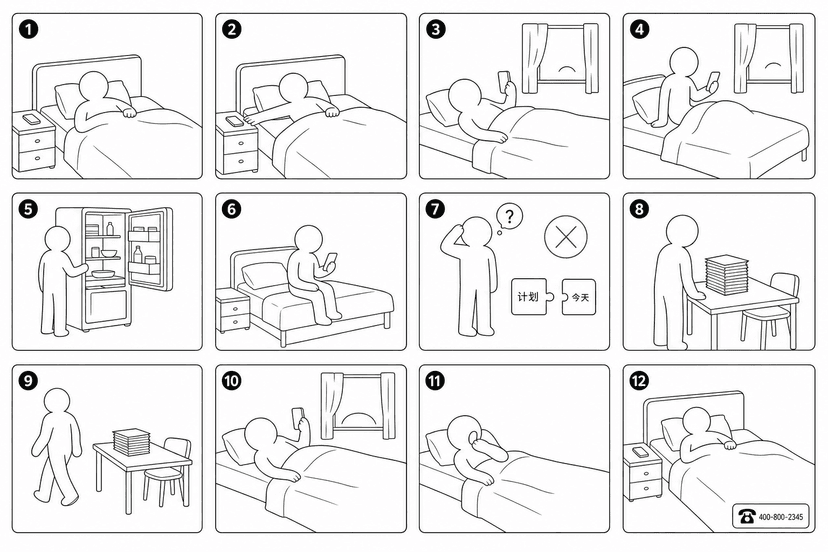 1
2
3
4
5
6
7
?
计划
今天
8
9
10
11
12
400-800-2345